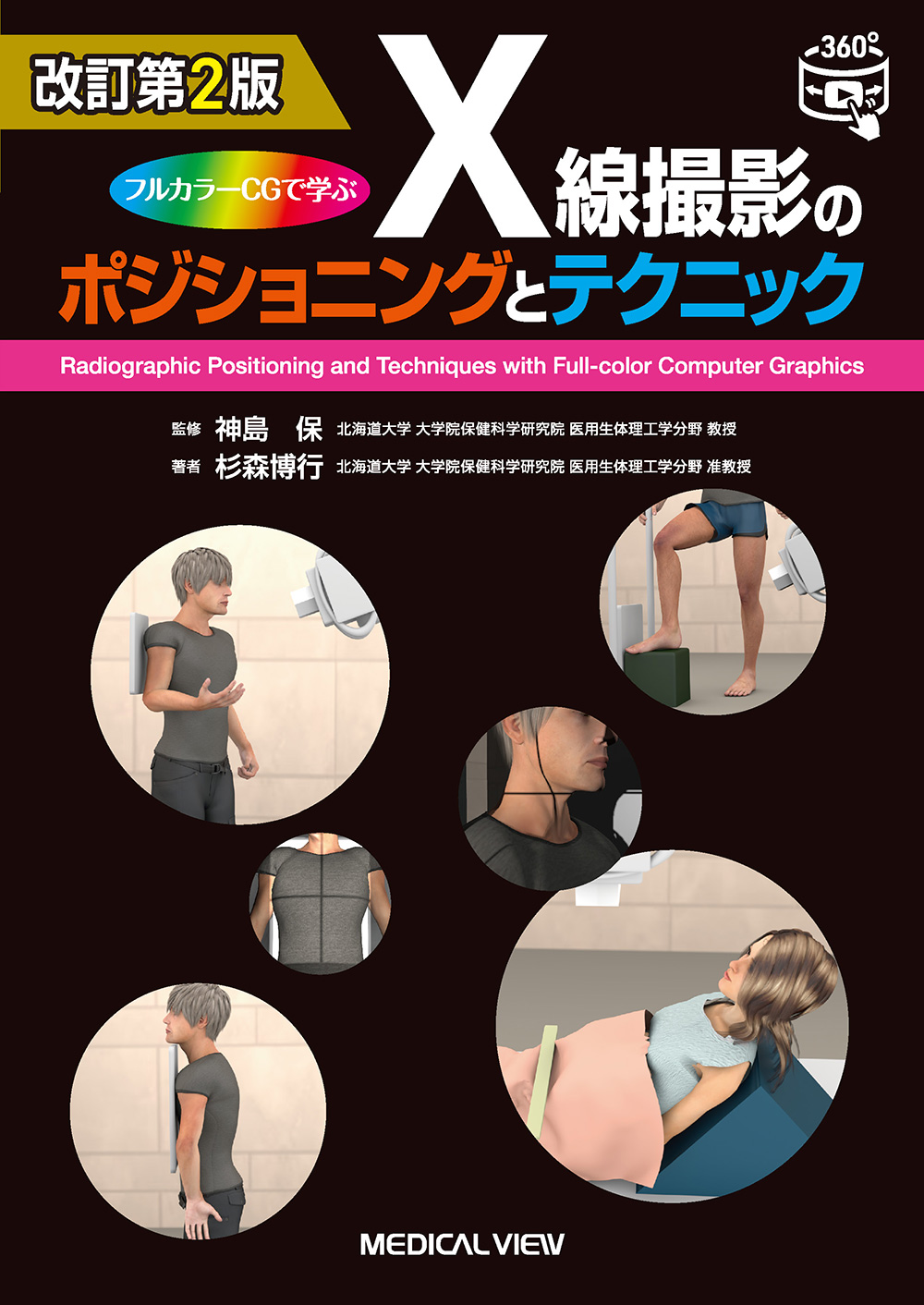 改訂第2版

360°

フルカラーCGで学ぶ

X線撮影の
ポジショニングとテクニック

Radiographic Positioning and Techniques with Full-color Computer Graphics

監修 神島 保 北海道大学 大学院保健科学研究院 医用生体理工学分野 教授
著者 杉森博行 北海道大学 大学院保健科学研究院 医用生体理工学分野 准教授

MEDICAL VIEW